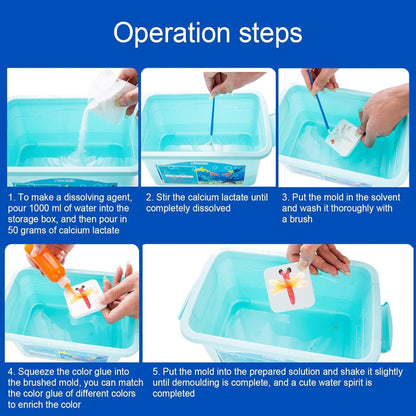 Operation steps

1. To make a dissolving agent, pour 1000 ml of water into the storage box, and then pour in 50 grams of calcium lactate

2. Stir the calcium lactate until completely dissolved

3. Put the mold in the solvent and wash it thoroughly with a brush

4. Squeeze the color glue into the brushed mold, you can match the color glue of different colors to enrich the color

5. Put the mold into the prepared solution and shake it slightly until demoulding is complete, and a cute water spirit is completed